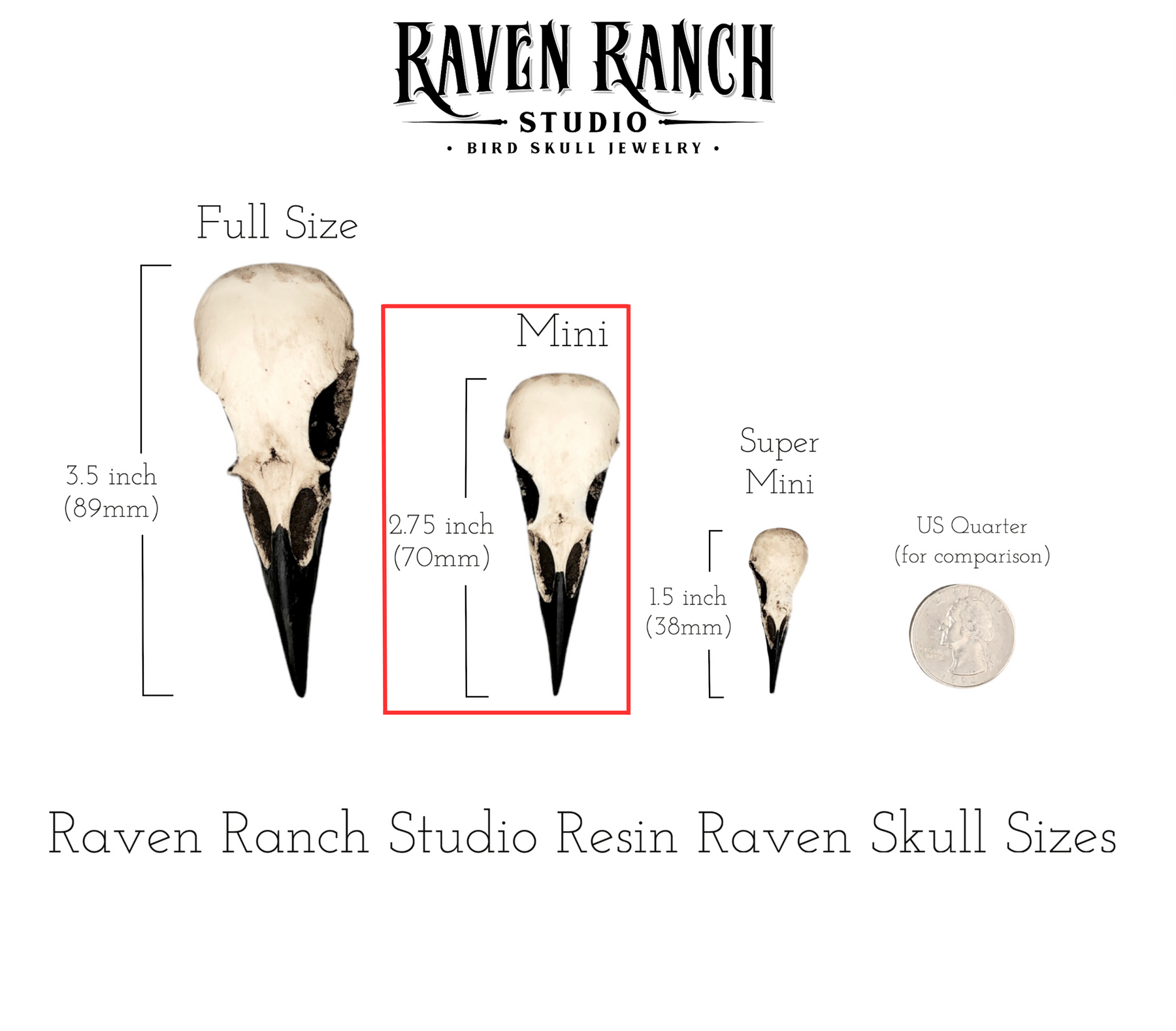 RAVEN RANCH
STUDIO
• BIRD SKULL JEWELRY •

Full Size

3.5 inch
(89mm)

Mini

2.75 inch
(70mm)

Super
Mini

1.5 inch
(38mm)

US Quarter
(for comparison)

LIBERTY

Raven Ranch Studio Resin Raven Skull Sizes